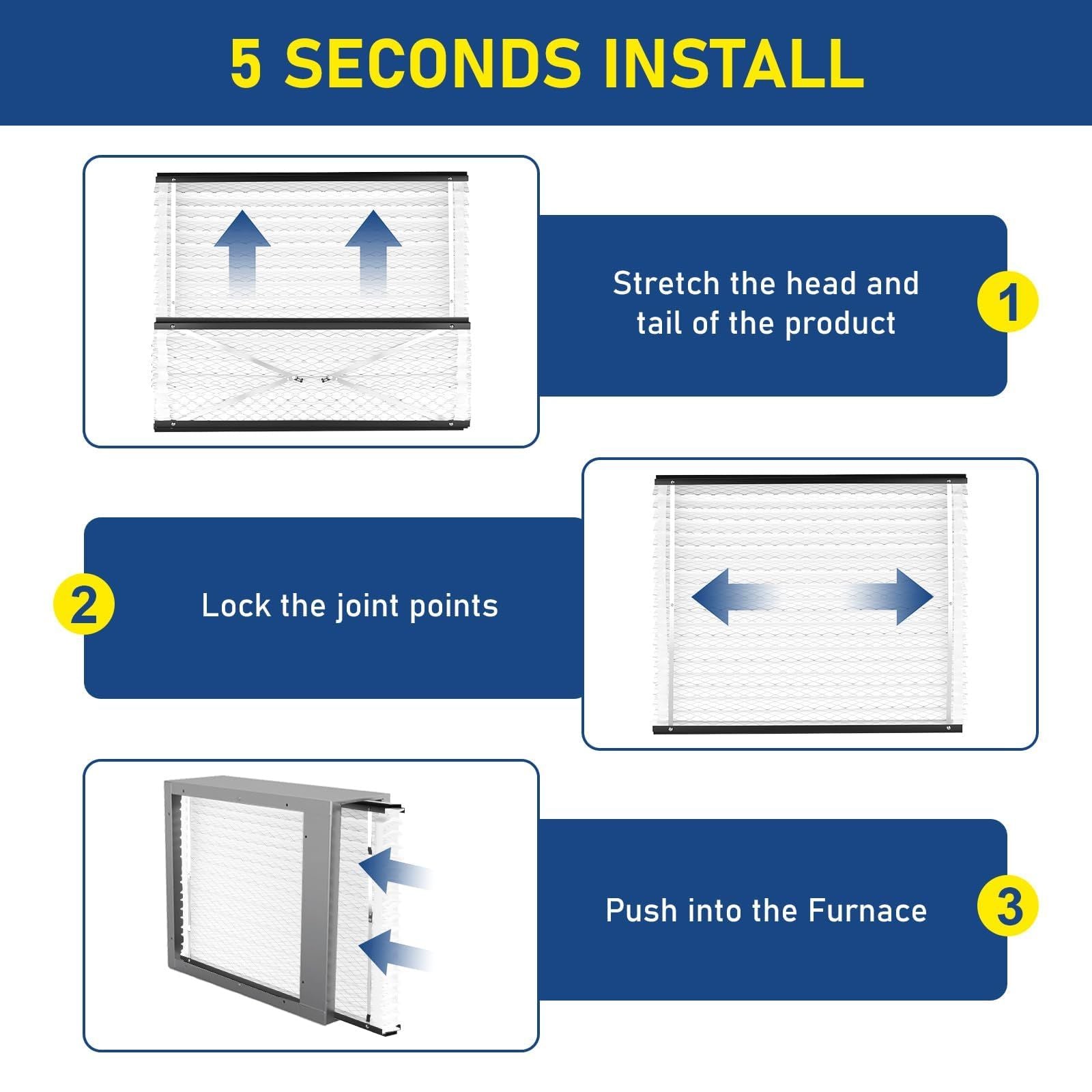 5 SECONDS INSTALL

Stretch the head and tail of the product

1

2

Lock the joint points

Push into the Furnace

3